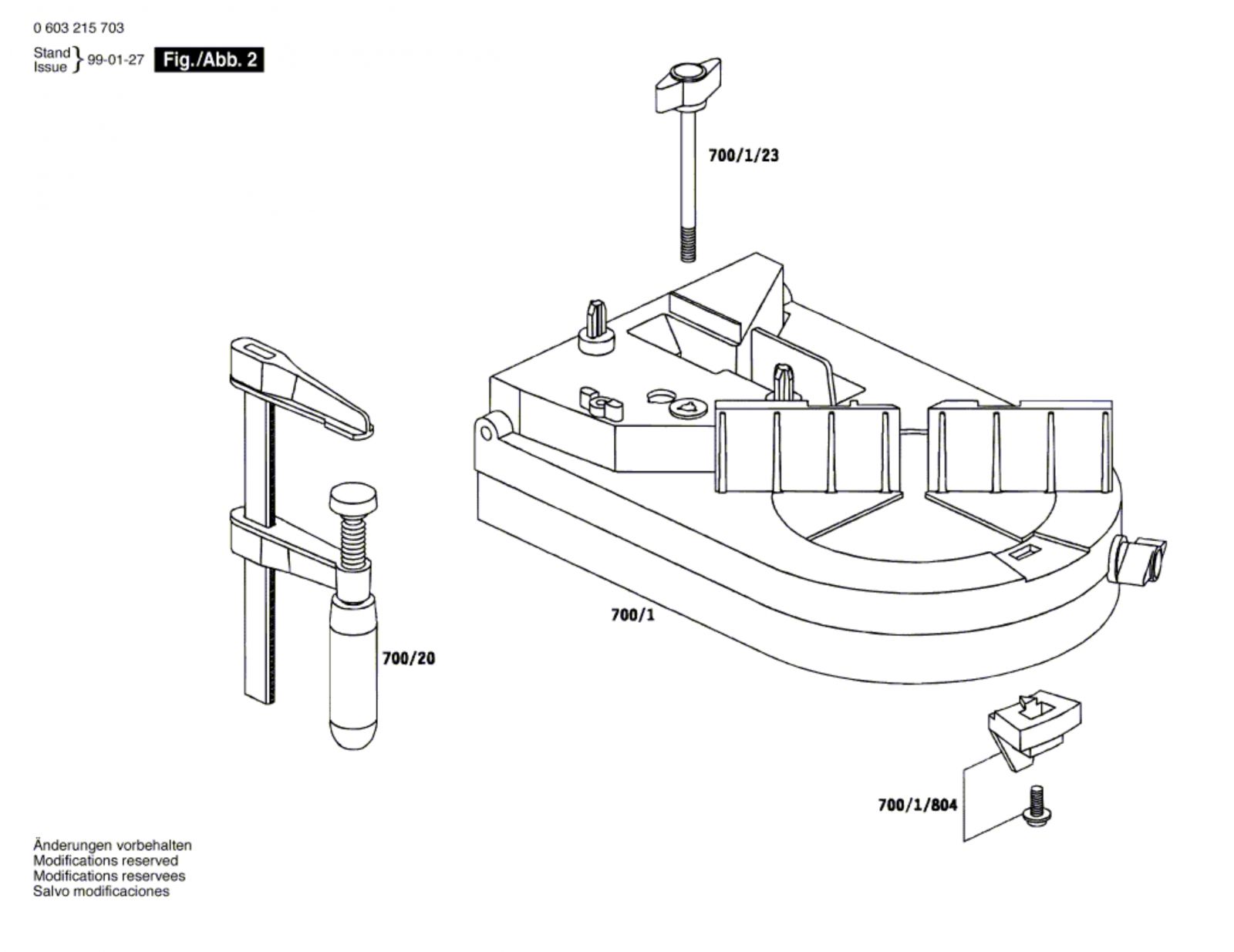 0 603 215 703

Stand
Issue } 99-01-27 Fig./Abb. 2

700/1/23

700/1

700/20

700/1/804

Änderungen vorbehalten
Modifications reserved
Modifications reservees
Salvo modificaciones